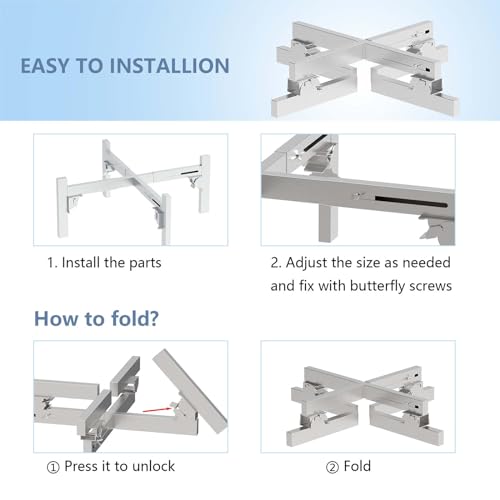 EASY TO INSTALLION

1. Install the parts

2. Adjust the size as needed and fix with butterfly screws

How to fold?

① Press it to unlock

② Fold