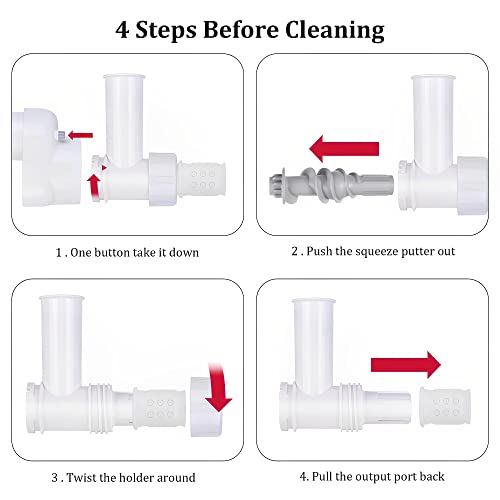 4 Steps Before Cleaning

1 . One button take it down

2 . Push the squeeze putter out

3 . Twist the holder around

4. Pull the output port back