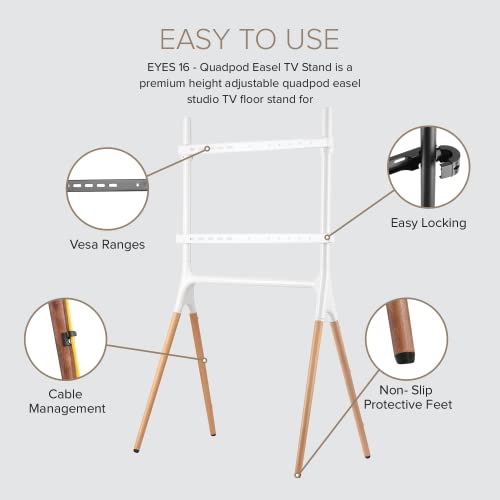 EASY TO USE

EYES 16 - Quadpod Easel TV Stand is a premium height adjustable quadpod easel studio TV floor stand for

Vesa Ranges

Easy Locking

Cable Management

Non- Slip Protective Feet