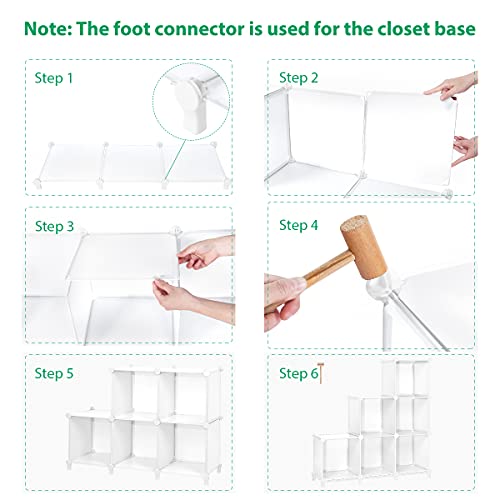 Note: The foot connector is used for the closet base

Step 1

Step 2

Step 3

Step 4

Step 5

Step 6