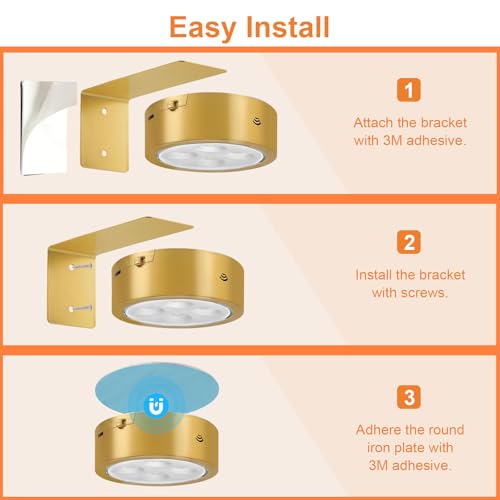 Easy Install

1

Attach the bracket with 3M adhesive.

2

Install the bracket with screws.

3

Adhere the round iron plate with 3M adhesive.