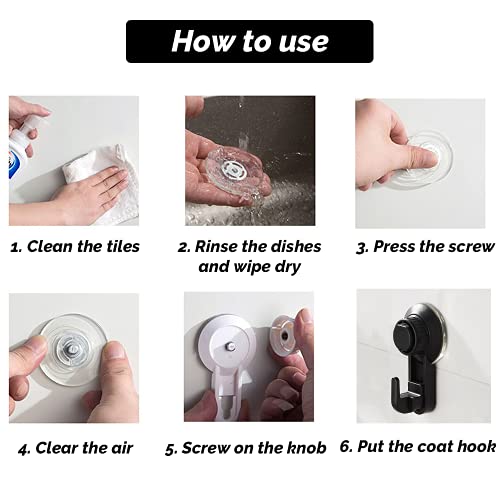 How to use

1. Clean the tiles

2. Rinse the dishes and wipe dry

3. Press the screw

4. Clear the air

5. Screw on the knob

6. Put the coat hook