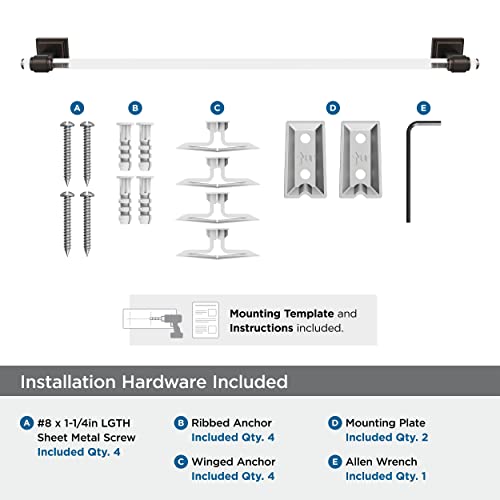 A

B

C

D

E

Mounting Template and Instructions included.

Installation Hardware Included

A #8 x 1-1/4in LGTH Sheet Metal Screw Included Qty. 4

B Ribbed Anchor Included Qty. 4

C Winged Anchor Included Qty. 4

D Mounting Plate Included Qty. 2

E Allen Wrench Included Qty. 1