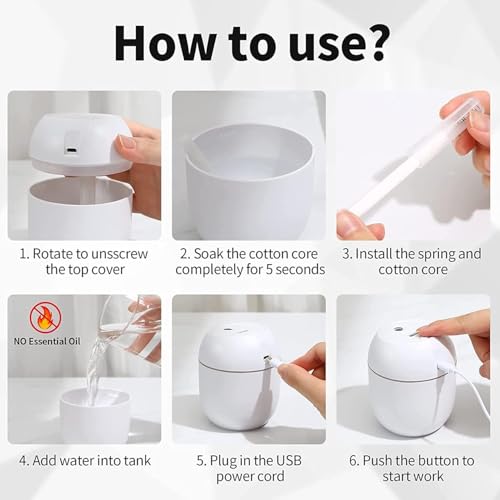 How to use?

1. Rotate to unsscrew the top cover

2. Soak the cotton core completely for 5 seconds

3. Install the spring and cotton core

NO Essential Oil

4. Add water into tank

5. Plug in the USB power cord

6. Push the button to start work