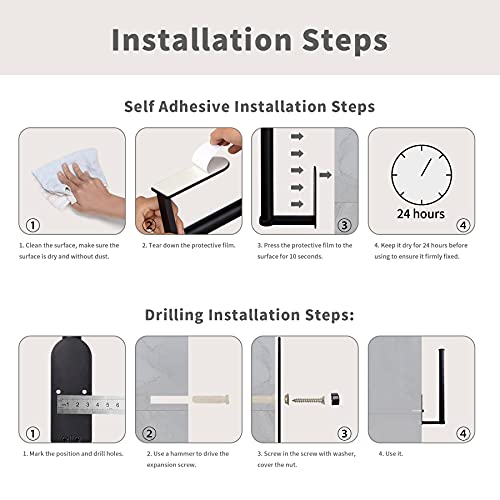 Installation Steps

Self Adhesive Installation Steps

①

②

③

24 hours

④

1. Clean the surface, make sure the surface is dry and without dust.

2. Tear down the protective film.

3. Press the protective film to the surface for 10 seconds.

4. Keep it dry for 24 hours before using to ensure it firmly fixed.

Drilling Installation Steps:

1 2 3 4 5 6

①

②

③

④

1. Mark the position and drill holes.

2. Use a hammer to drive the expansion screw.

3. Screw in the screw with washer, cover the nut.

4. Use it.