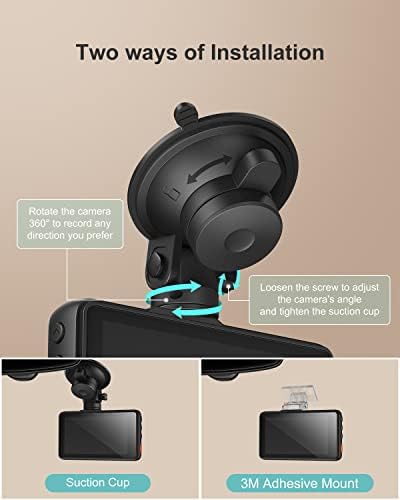 Two ways of Installation

Rotate the camera 360° to record any direction you prefer

Loosen the screw to adjust the camera's angle and tighten the suction cup

Suction Cup

3M Adhesive Mount