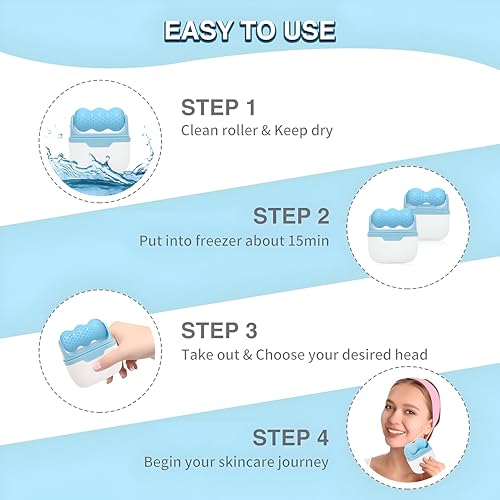 EASY TO USE

STEP 1
Clean roller & Keep dry

STEP 2
Put into freezer about 15min

STEP 3
Take out & Choose your desired head

STEP 4
Begin your skincare journey