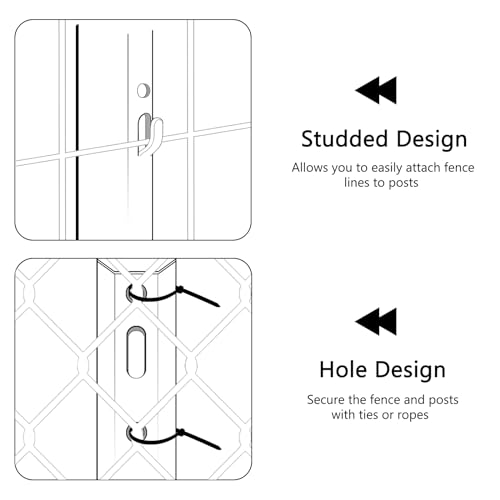 Studded Design

Allows you to easily attach fence lines to posts

Hole Design

Secure the fence and posts with ties or ropes