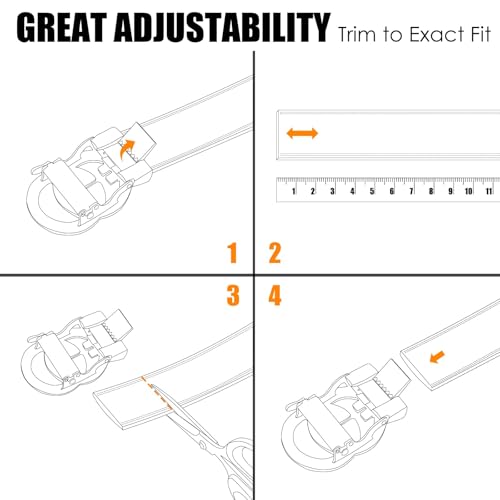 GREAT ADJUSTABILITY Trim to Exact Fit

1 2 3 4 5 6 7 8 9 10 11

1

2

3

4