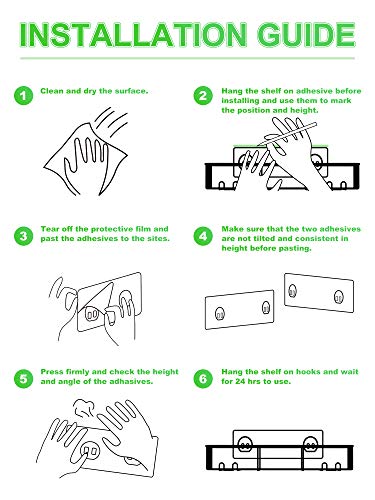 INSTALLATION GUIDE

1 Clean and dry the surface.

2 Hang the shelf on adhesive before installing and use them to mark the position and height.

3 Tear off the protective film and past the adhesives to the sites.

4 Make sure that the two adhesives are not tilted and consistent in height before pasting.

5 Press firmly and check the height and angle of the adhasives.

6 Hang the shelf on hooks and wait for 24 hrs to use.