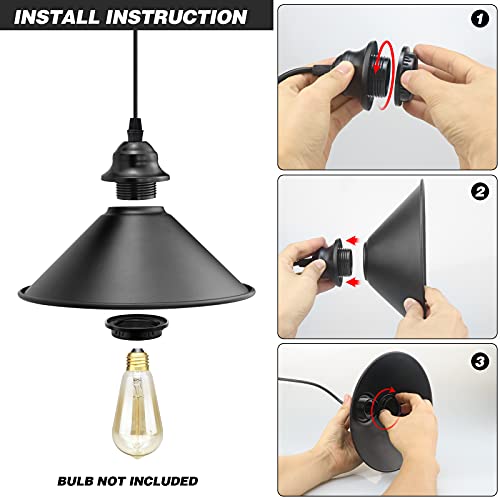 INSTALL INSTRUCTION

BULB NOT INCLUDED

1

2

3