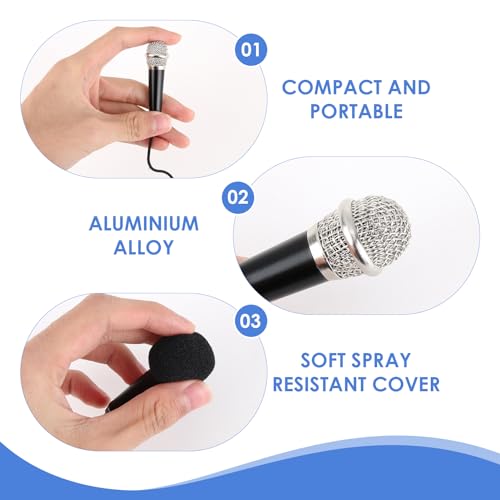 01

COMPACT AND PORTABLE

02

ALUMINIUM ALLOY

03

SOFT SPRAY RESISTANT COVER