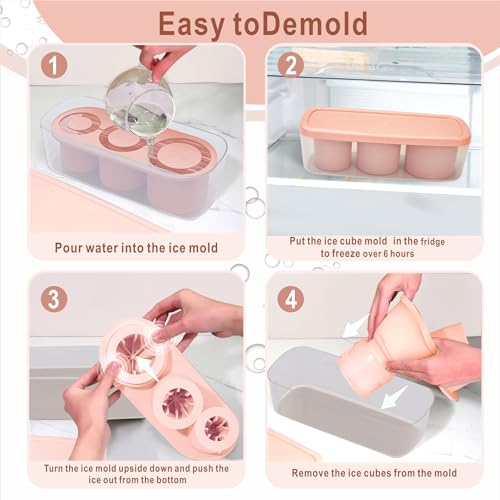 Easy toDemold

1

Pour water into the ice mold

2

Put the ice cube mold  in the fridge to freeze over 6 hours

3

Turn the ice mold upside down and push the ice out from the bottom

4

Remove the ice cubes from the mold