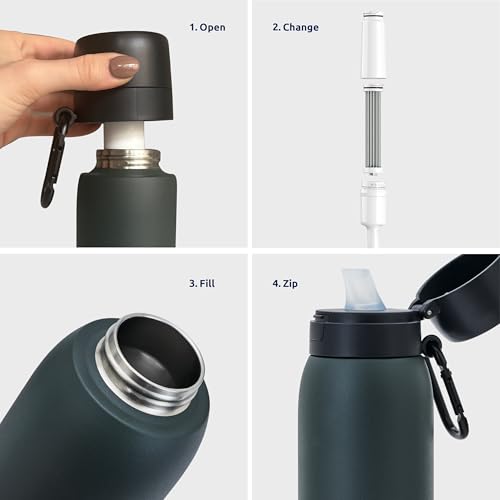 1. Open

2. Change

3. Fill

4. Zip