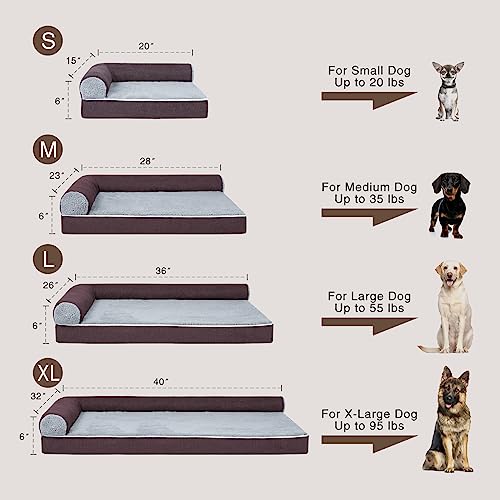 S
20"
15"
6"
For Small Dog
Up to 20 lbs

M
28"
23"
6"
For Medium Dog
Up to 35 lbs

L
36"
26"
6"
For Large Dog
Up to 55 lbs

XL
40"
32"
6"
For X-Large Dog
Up to 95 lbs