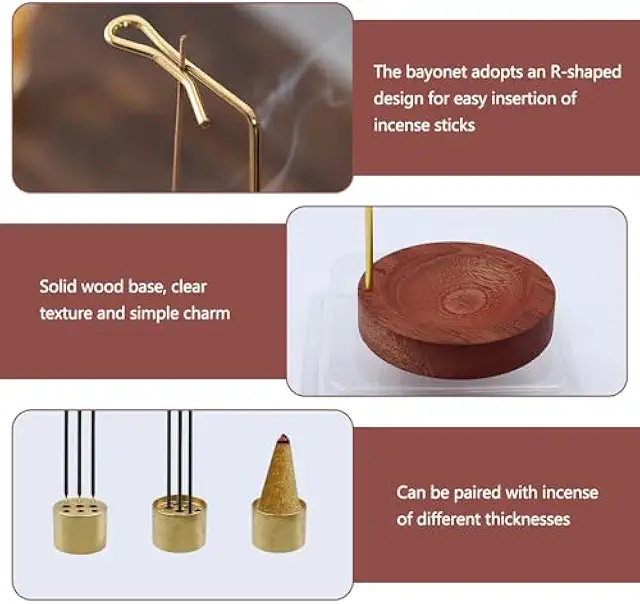 The bayonet adopts an R-shaped design for easy insertion of incense sticks

Solid wood base, clear texture and simple charm

Can be paired with incense of different thicknesses