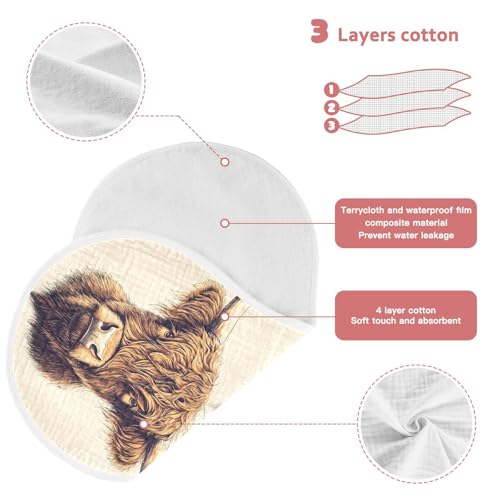 3 Layers cotton

1
2
3

Terrycloth and waterproof film composite material Prevent water leakage

4 layer cotton Soft touch and absorbent