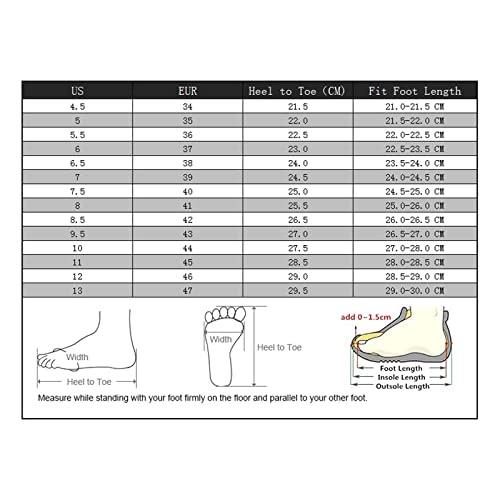 | US | EUR | Heel to Toe (CM) | Fit Foot Length |
|---|---|---|---|
| 4.5 | 34 | 21.5 | 21.0-21.5 CM |
| 5 | 35 | 22.0 | 21.5-22.0 CM |
| 5.5 | 36 | 22.5 | 22.0-22.5 CM |
| 6 | 37 | 23.0 | 22.5-23.5 CM |
| 6.5 | 38 | 24.0 | 23.5-24.0 CM |
| 7 | 39 | 24.5 | 24.0-24.5 CM |
| 7.5 | 40 | 25.0 | 24.5-25.0 CM |
| 8 | 41 | 25.5 | 25.0-26.0 CM |
| 8.5 | 42 | 26.5 | 26.0-26.5 CM |
| 9.5 | 43 | 27.0 | 26.5-27.0 CM |
| 10 | 44 | 27.5 | 27.0-28.0 CM |
| 11 | 45 | 28.5 | 28.0-28.5 CM |
| 12 | 46 | 29.0 | 28.5-29.0 CM |
| 13 | 47 | 29.5 | 29.0-30.0 CM |

Width
Heel to Toe
Width
Heel to Toe
add 0~1.5cm
Foot Length
Insole Length
Outsole Length
Measure while standing with your foot firmly on the floor and parallel to your other foot.