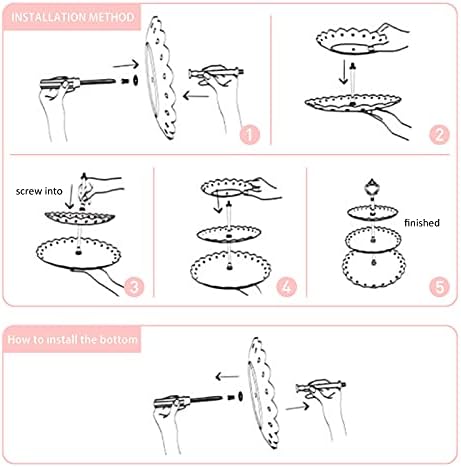 INSTALLATION METHOD

1

2

screw into

3

4

finished

5

How to install the bottom