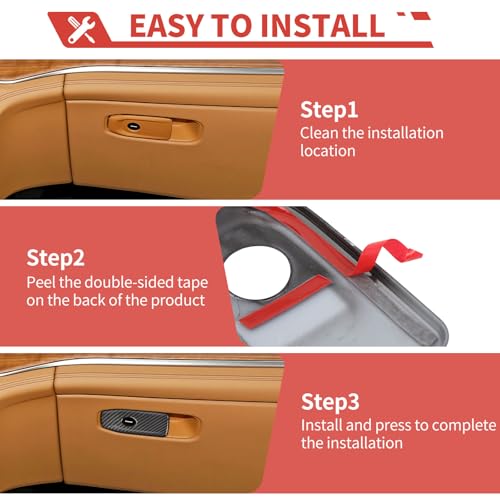 EASY TO INSTALL

Step1
Clean the installation location

Step2
Peel the double-sided tape on the back of the product

Step3
Install and press to complete the installation