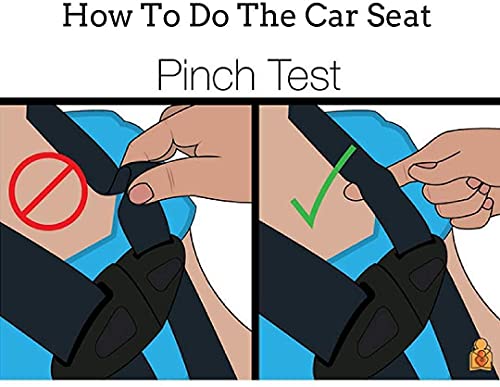 How To Do The Car Seat

Pinch Test