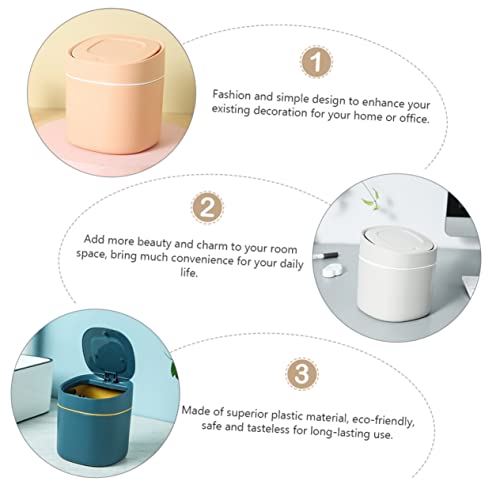 1

Fashion and simple design to enhance your existing decoration for your home or office.

2

Add more beauty and charm to your room space, bring much convenience for your daily life.

3

Made of superior plastic material, eco-friendly, safe and tasteless for long-lasting use.