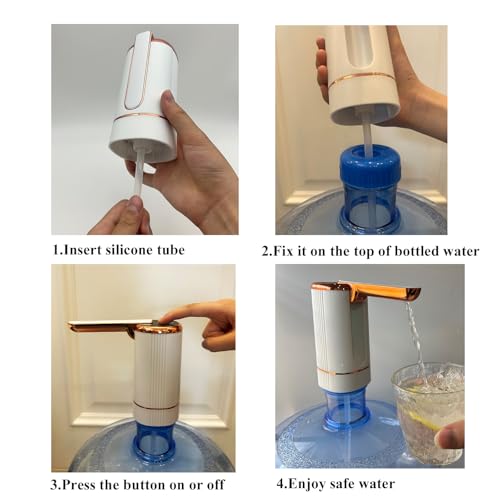 1.Insert silicone tube

2.Fix it on the top of bottled water

3.Press the button on or off

4.Enjoy safe water