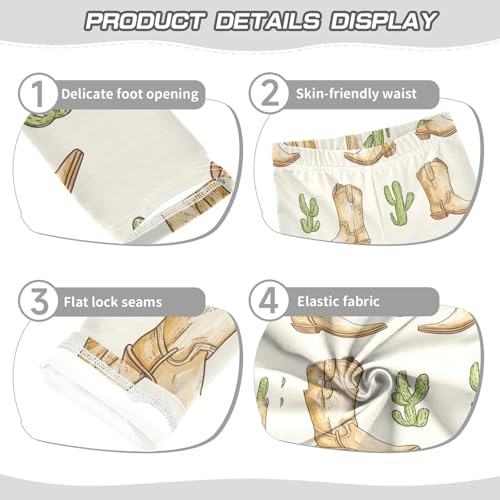 PRODUCT DETAILS DISPLAY

1 Delicate foot opening

2 Skin-friendly waist

3 Flat lock seams

4 Elastic fabric