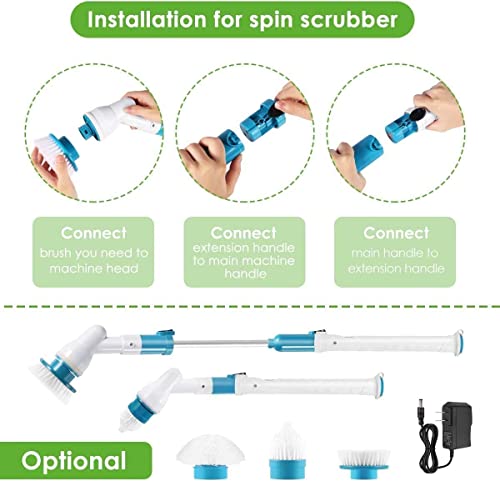 Installation for spin scrubber

Connect
brush you need to machine head

Connect
extension handle to main machine handle

Connect
main handle to extension handle

Optional