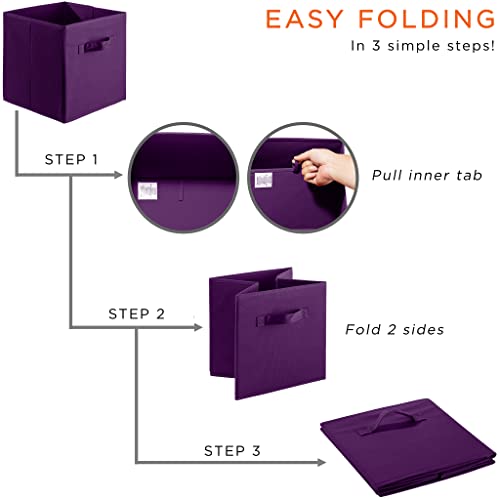 EASY FOLDING
In 3 simple steps!

STEP 1

Pull inner tab

STEP 2

Fold 2 sides

STEP 3