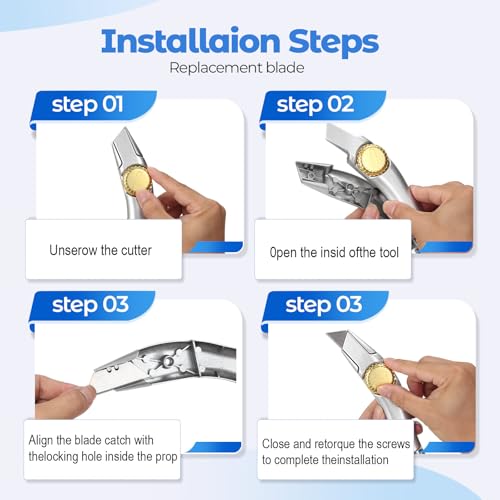 Installaion Steps
Replacement blade

step 01
Unserow the cutter

step 02
0pen the insid ofthe tool

step 03
Align the blade catch with thelocking hole inside the prop

step 03
Close and retorque the screws to complete theinstallation