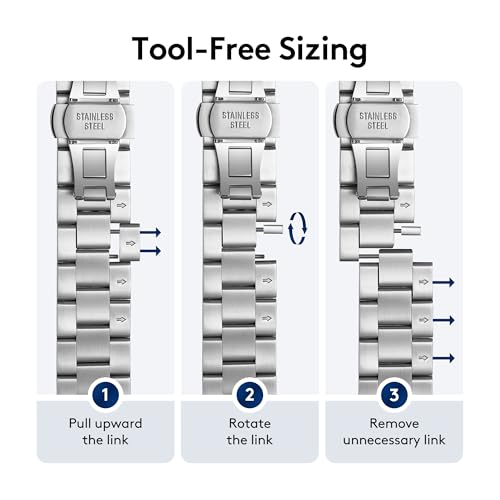 Tool-Free Sizing

STAINLESS STEEL

1

Pull upward the link

STAINLESS STEEL

2

Rotate the link

STAINLESS STEEL

3

Remove unnecessary link