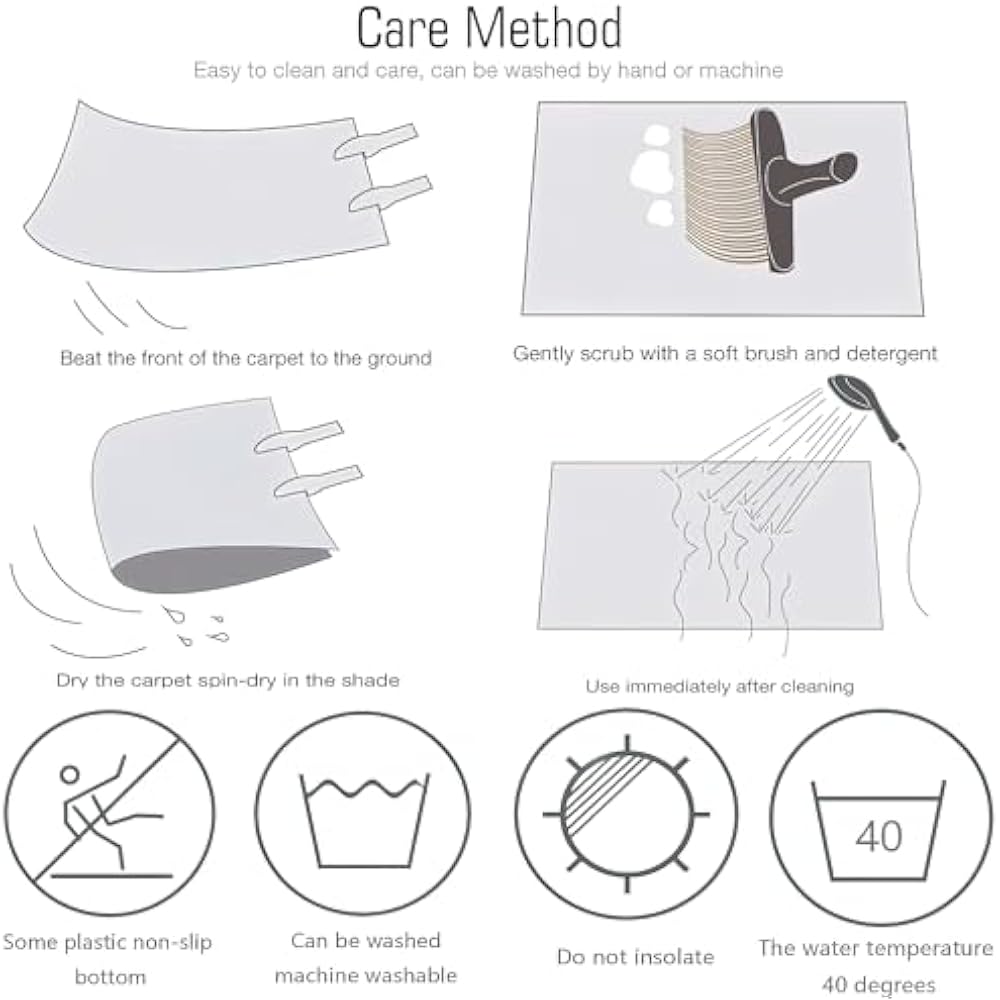 Care Method

Easy to clean and care, can be washed by hand or machine

Beat the front of the carpet to the ground

Gently scrub with a soft brush and detergent

Dry the carpet spin-dry in the shade

Use immediately after cleaning

40

Some plastic non-slip bottom

Can be washed machine washable

Do not insolate

The water temperature 40 degrees