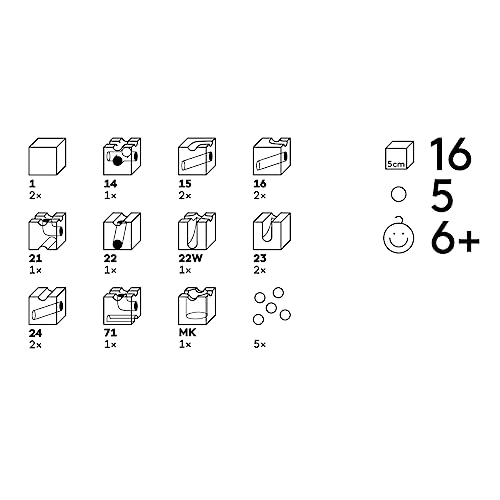 1
2×

14
1×

15
2×

16
2×

21
1×

22
1×

22W
1×

23
2×

24
2×

71
1×

MK
1×

5×

5cm 16

5

6+