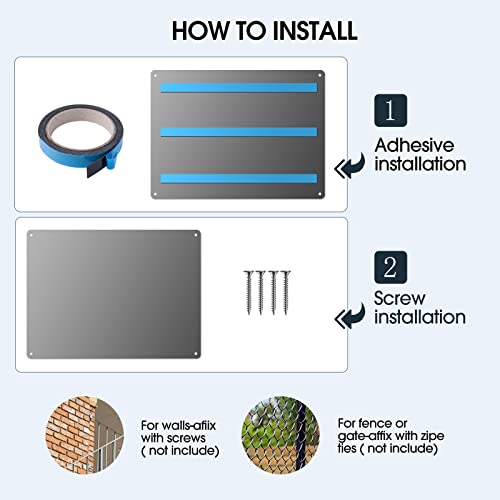 HOW TO INSTALL

1
Adhesive installation

2
Screw installation

For walls-afiix with screws ( not include)

For fence or gate-affix with zipe ties ( not include)