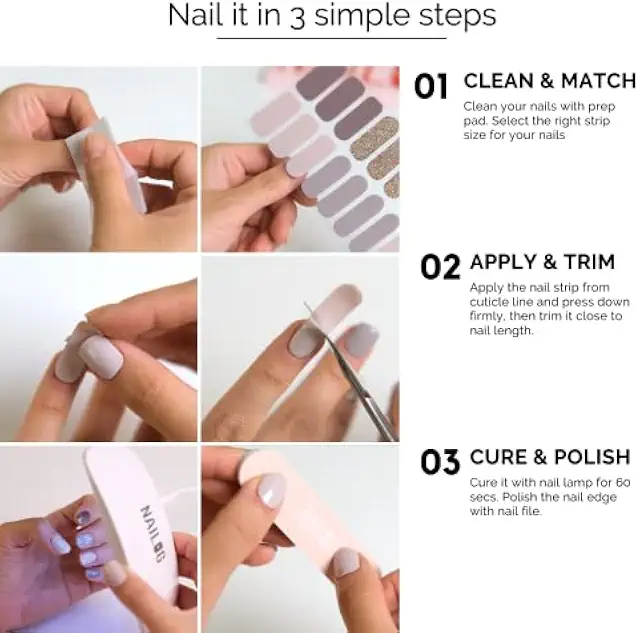 Nail it in 3 simple steps

01 CLEAN & MATCH
Clean your nails with prep pad. Select the right strip size for your nails

02 APPLY & TRIM
Apply the nail strip from cuticle line and press down firmly, then trim it close to nail length.

03 CURE & POLISH
Cure it with nail lamp for 60 secs. Polish the nail edge with nail file.

NAILOG