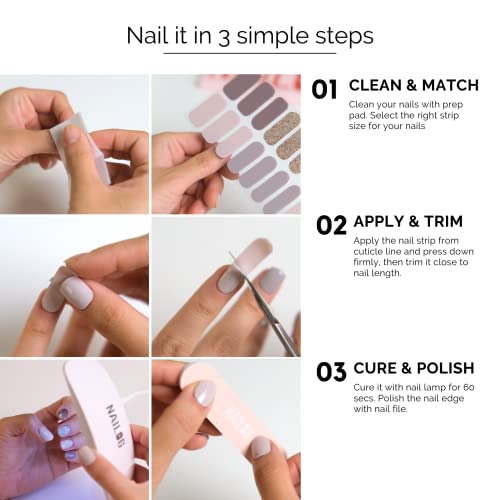 Nail it in 3 simple steps

01 CLEAN & MATCH
Clean your nails with prep pad. Select the right strip size for your nails

02 APPLY & TRIM
Apply the nail strip from cuticle line and press down firmly, then trim it close to nail length.

03 CURE & POLISH
Cure it with nail lamp for 60 secs. Polish the nail edge with nail file.

NAILOG