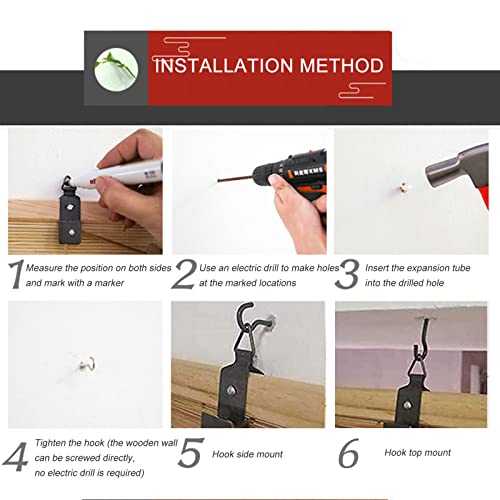 INSTALLATION METHOD

1 Measure the position on both sides and mark with a marker

2 Use an electric drill to make holes at the marked locations

3 Insert the expansion tube into the drilled hole

4 Tighten the hook (the wooden wall can be screwed directly, no electric drill is required)

5 Hook side mount

6 Hook top mount