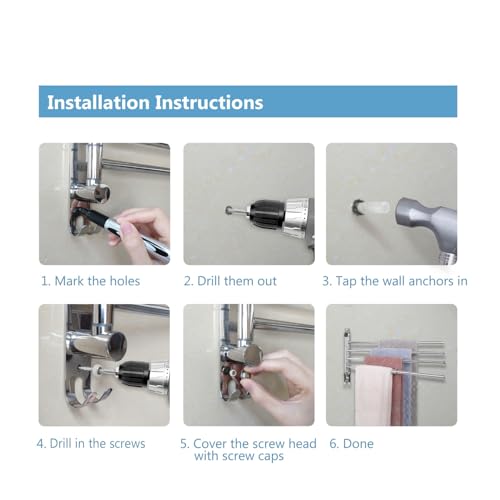 Installation Instructions

1. Mark the holes

2. Drill them out

3. Tap the wall anchors in

4. Drill in the screws

5. Cover the screw head with screw caps

6. Done