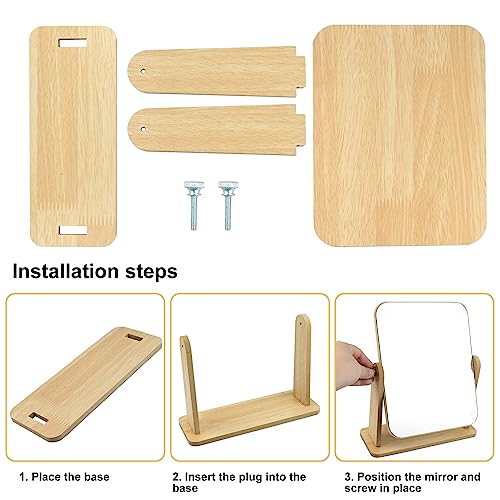 Installation steps

1. Place the base

2. Insert the plug into the base

3. Position the mirror and screw in place