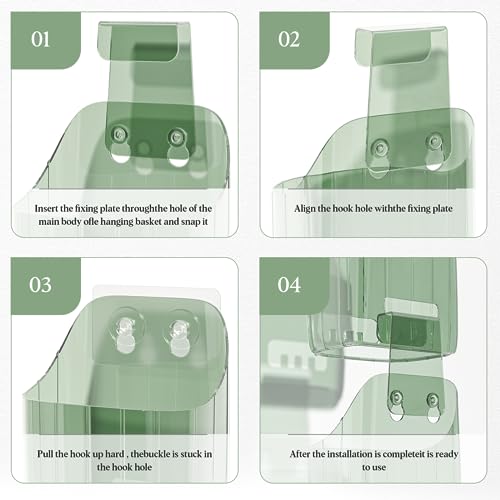 01

Insert the fixing plate throughthe hole of the main body ofle hanging basket and snap it

02

Align the hook hole withthe fixing plate

03

Pull the hook up hard , thebuckle is stuck in the hook hole

04

After the installation is completeit is ready to use