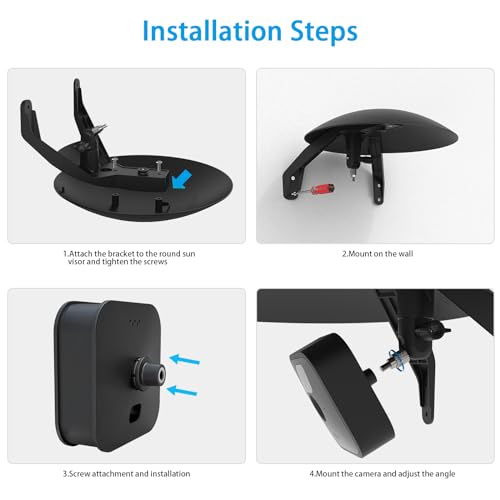 Installation Steps

1.Attach the bracket to the round sun visor and tighten the screws

2.Mount on the wall

3.Screw attachment and installation

4.Mount the camera and adjust the angle