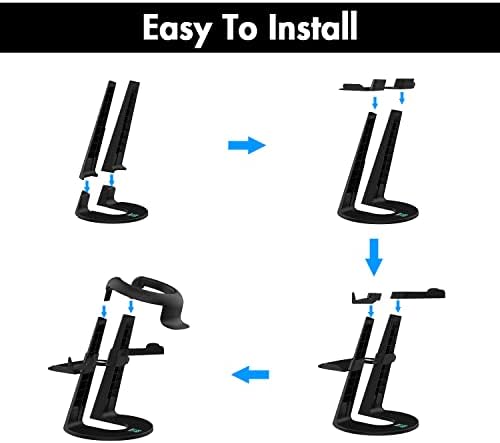 Easy To Install