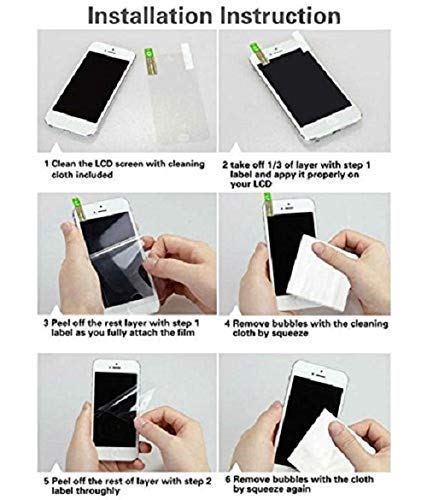 Installation Instruction

1 Clean the LCD screen with cleaning cloth included

2 take off 1/3 of layer with step 1 label and appy it properly on your LCD

3 Peel off the rest layer with step 1 label as you fully attach the film

4 Remove bubbles with the cleaning cloth by squeeze

5 Peel off the rest of layer with step 2 label throughly

6 Remove bubbles with the cloth by squeeze again