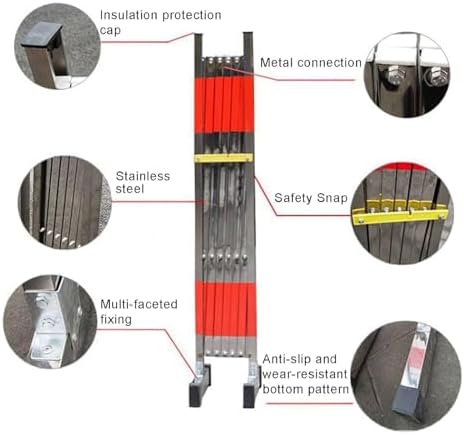 Insulation protection cap

Metal connection

Stainless steel

Safety Snap

Multi-faceted fixing

Anti-slip and wear-resistant bottom pattern