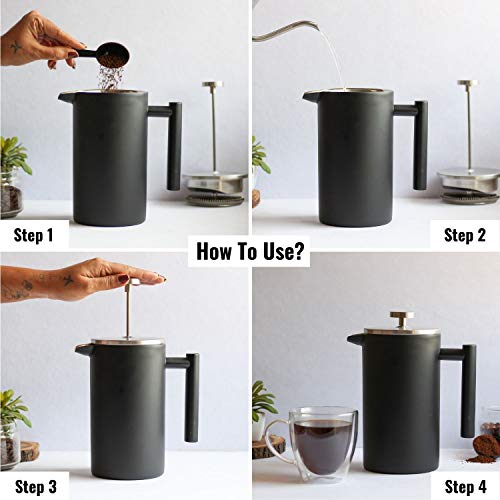 Step 1

Step 2

How To Use?

Step 3

Step 4