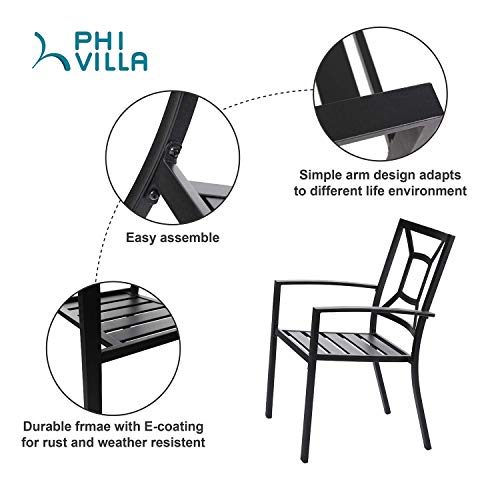 PHI VILLA

Simple arm design adapts to different life environment

Easy assemble

Durable frmae with E-coating for rust and weather resistent