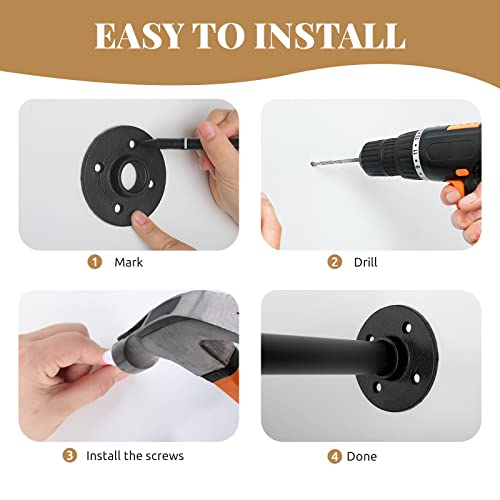 EASY TO INSTALL

1 Mark

2 Drill

3 Install the screws

4 Done