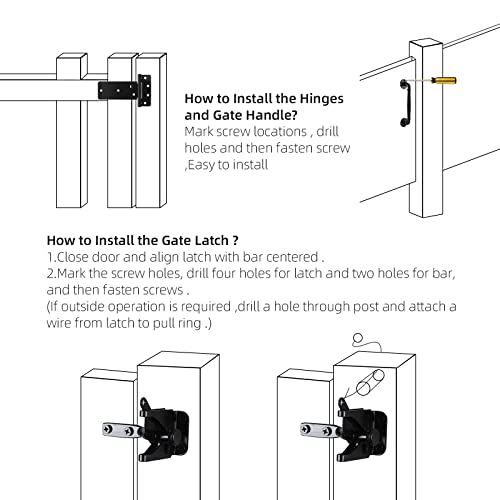 How to Install the Hinges and Gate Handle?
Mark screw locations , drill holes and then fasten screw ,Easy to install

How to Install the Gate Latch ?
1.Close door and align latch with bar centered .
2.Mark the screw holes, drill four holes for latch and two holes for bar, and then fasten screws .
(If outside operation is required ,drill a hole through post and attach a wire from latch to pull ring .)