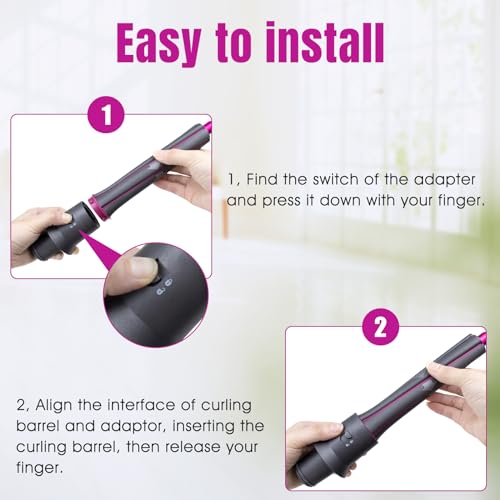 Easy to install

1

1, Find the switch of the adapter and press it down with your finger.

2

2, Align the interface of curling barrel and adaptor, inserting the curling barrel, then release your finger.